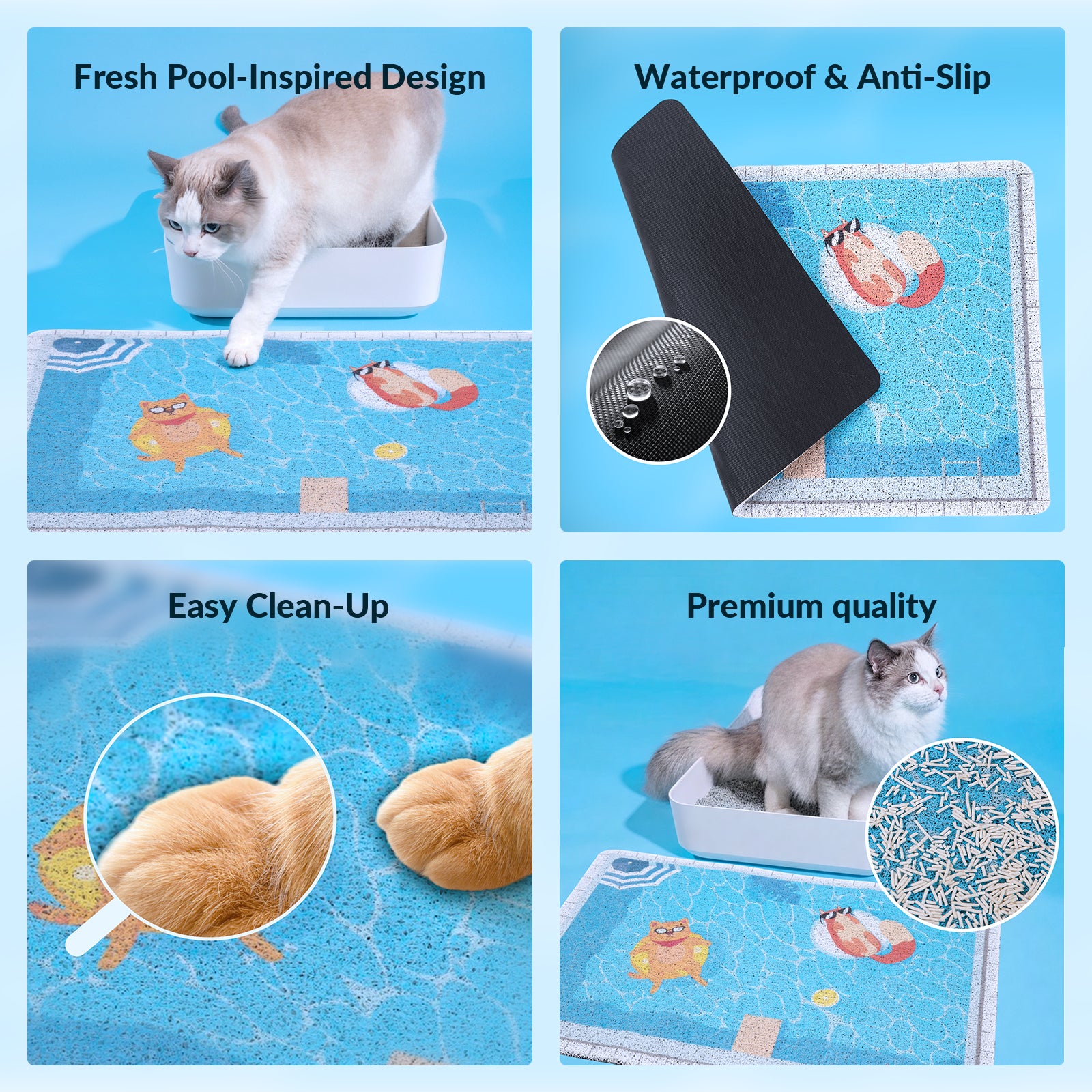 Fresh Pool-Inspired Design

Waterproof & Anti-Slip

Easy Clean-Up

Premium quality